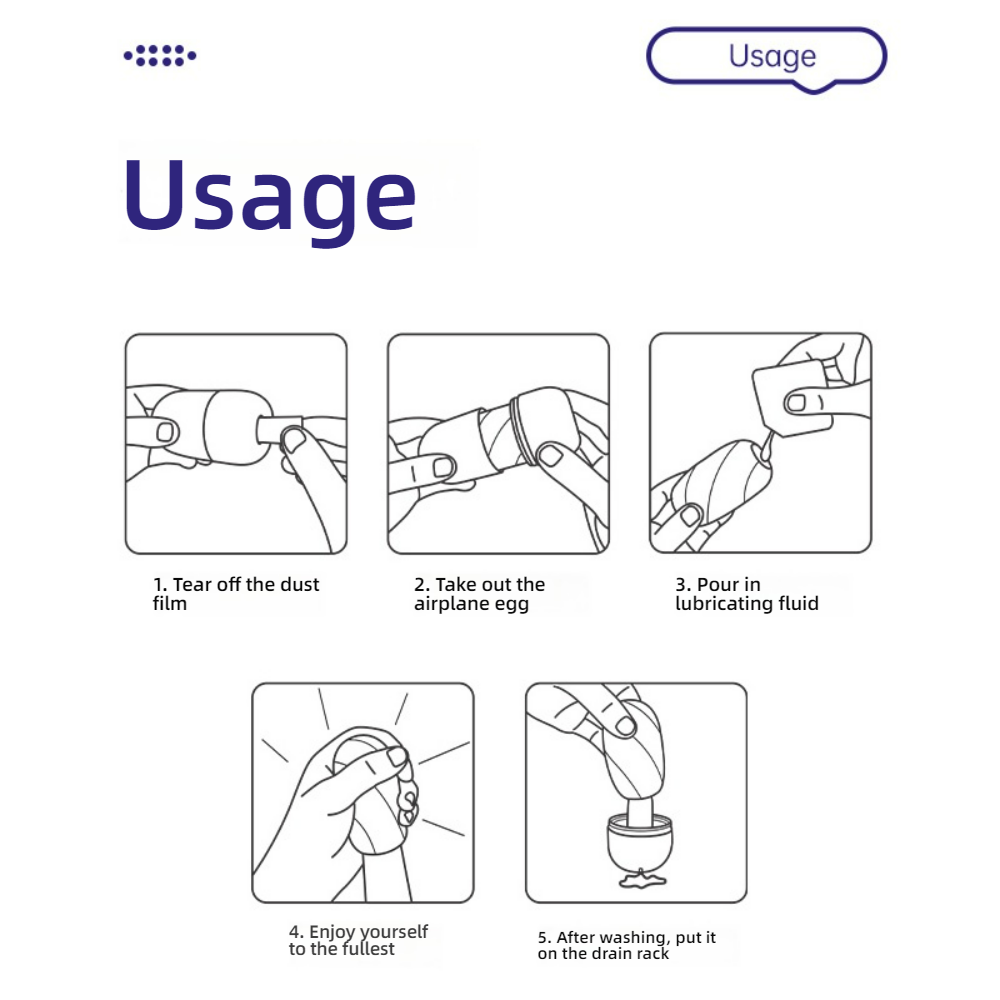 Usage

Usage

1. Tear off the dust film

2. Take out the airplane egg

3. Pour in lubricating fluid

4. Enjoy yourself to the fullest

5. After washing, put it on the drain rack