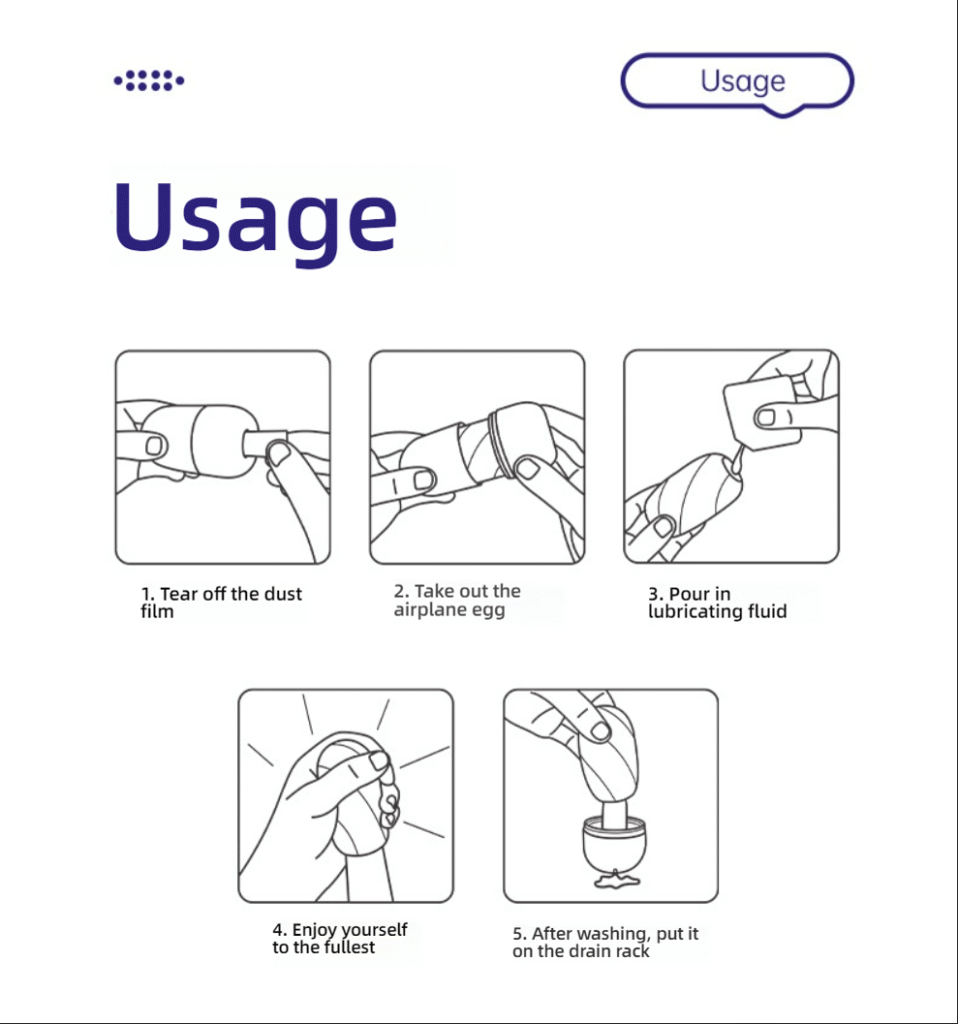 Usage

Usage

1. Tear off the dust film

2. Take out the airplane egg

3. Pour in lubricating fluid

4. Enjoy yourself to the fullest

5. After washing, put it on the drain rack